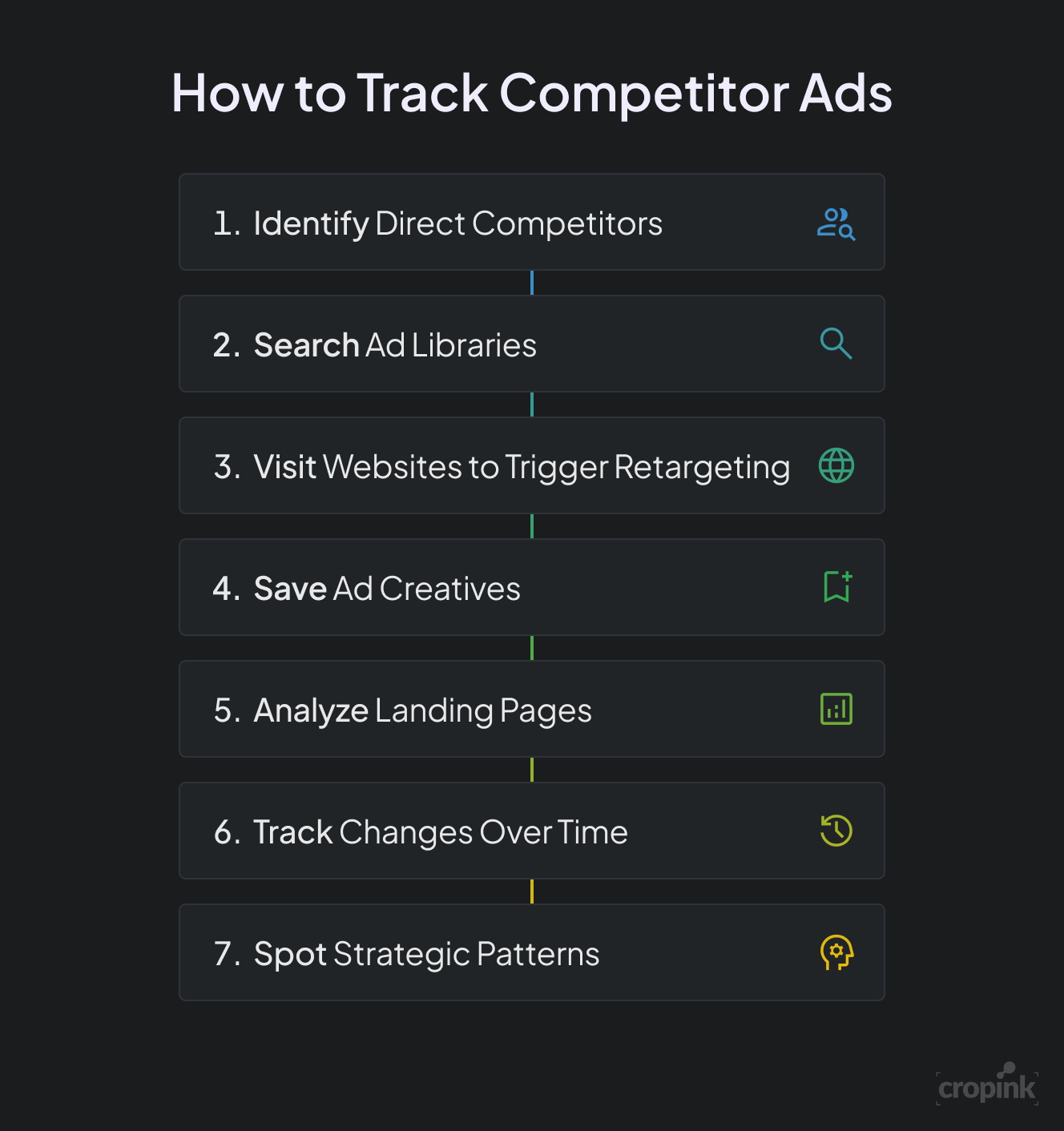 How to Track Competitor Ads

1. Identify Direct Competitors

2. Search Ad Libraries

3. Visit Websites to Trigger Retargeting

4. Save Ad Creatives

5. Analyze Landing Pages

6. Track Changes Over Time

7. Spot Strategic Patterns

cropink